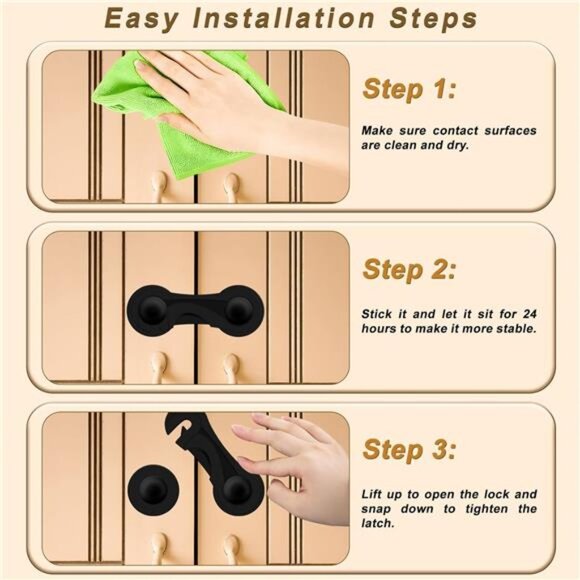 Easy Installation Steps

Step 1:

Make sure contact surfaces are clean and dry.

Step 2:

Stick it and let it sit for 24 hours to make it more stable.

Step 3:

Lift up to open the lock and snap down to tighten the latch.